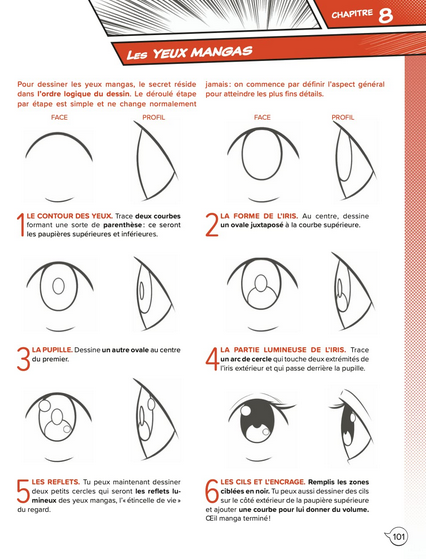 CHAPITRE 8

LES YEUX MANGAS

Pour dessiner les yeux mangas, le secret réside dans l'ordre logique du dessin. Le déroulé étape par étape est simple et ne change normalement jamais : on commence par définir l'aspect général pour atteindre les plus fins détails.

FACE

PROFIL

FACE

PROFIL

1 LE CONTOUR DES YEUX. Trace deux courbes formant une sorte de parenthèse : ce seront les paupières supérieures et inférieures.

2 LA FORME DE L'IRIS. Au centre, dessine un ovale juxtaposé à la courbe supérieure.

3 LA PUPILLE. Dessine un autre ovale au centre du premier.

4 LA PARTIE LUMINEUSE DE L'IRIS. Trace un arc de cercle qui touche deux extrémités de l'iris extérieur et qui passe derrière la pupille.

5 LES REFLETS. Tu peux maintenant dessiner deux petits cercles qui seront les reflets lumineux des yeux mangas, l'« étincelle de vie » du regard.

6 LES CILS ET L'ENCRAGE. Remplis les zones ciblées en noir. Tu peux aussi dessiner des cils sur le côté extérieur de la paupière supérieure et ajouter une courbe pour lui donner du volume. Œil manga terminé !

101